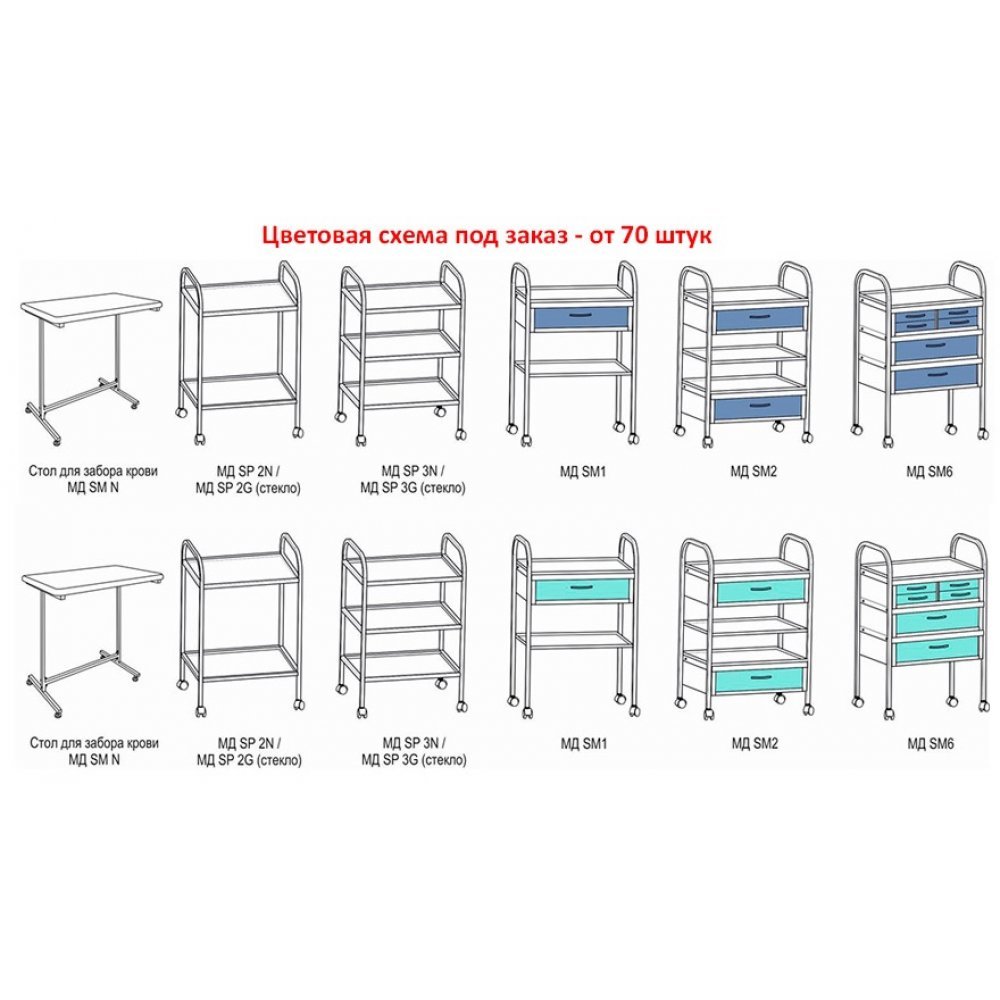 Цветовая схема под заказ - от 70 штук

Стол для забора крови МД SM N

МД SP 2N / МД SP 2G (стекло)

МД SP 3N / МД SP 3G (стекло)

МД SM1

МД SM2

МД SM6

Стол для забора крови МД SM N

МД SP 2N / МД SP 2G (стекло)

МД SP 3N / МД SP 3G (стекло)

МД SM1

МД SM2

МД SM6